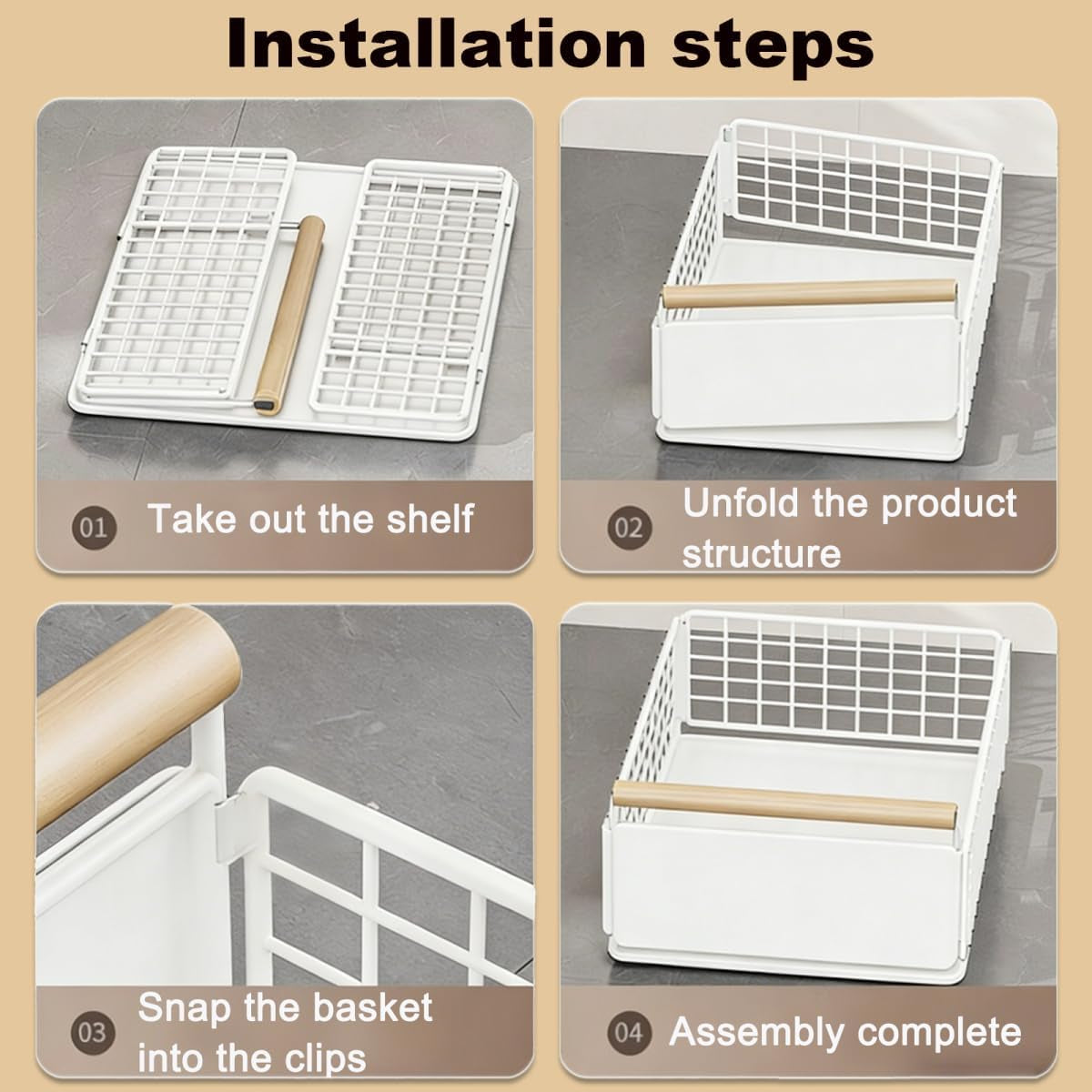 Installation steps

01 Take out the shelf

02 Unfold the product structure

03 Snap the basket into the clips

04 Assembly complete