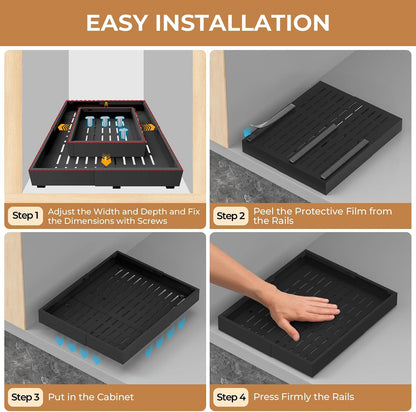 EASY INSTALLATION

Step 1 Adjust the Width and Depth and Fix the Dimensions with Screws

Step 2 Peel the Protective Film from the Rails

Step 3 Put in the Cabinet

Step 4 Press Firmly the Rails