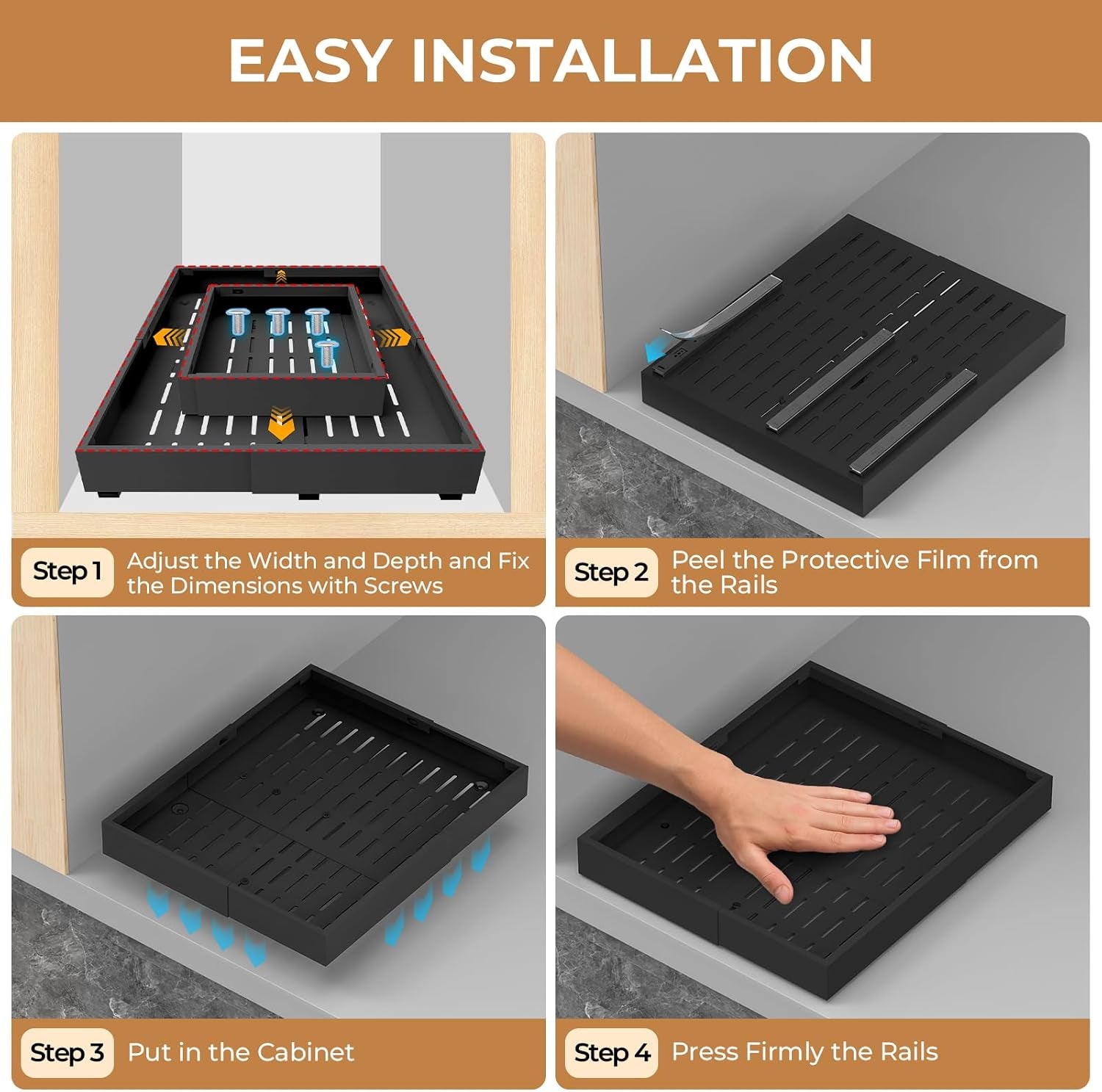 EASY INSTALLATION

Step 1 Adjust the Width and Depth and Fix the Dimensions with Screws

Step 2 Peel the Protective Film from the Rails

Step 3 Put in the Cabinet

Step 4 Press Firmly the Rails